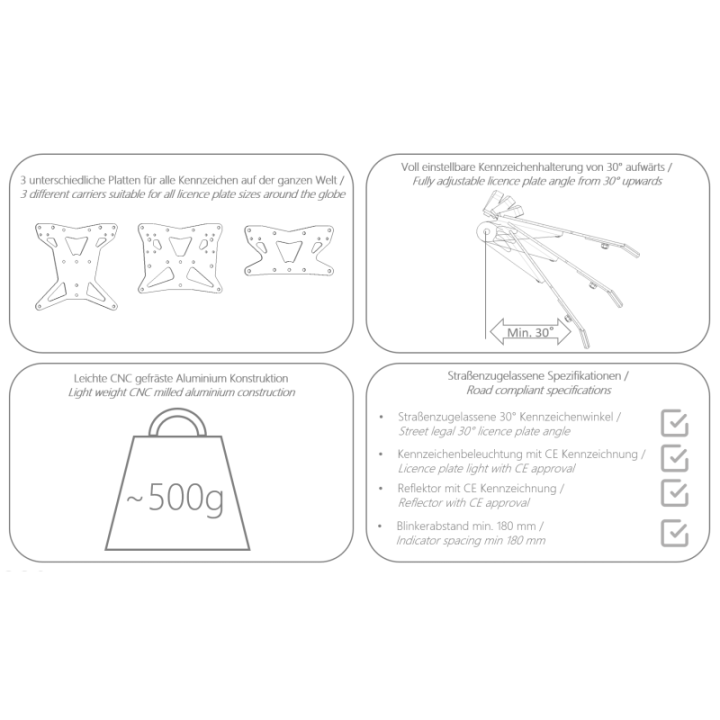 3 unterschiedliche Platten für alle Kennzeichen auf der ganzen Welt /
3 different carriers suitable for all licence plate sizes around the globe

Voll einstellbare Kennzeichenhalterung von 30° aufwärts /
Fully adjustable licence plate angle from 30° upwards

Min. 30°

Leichte CNC gefräste Aluminium Konstruktion
Light weight CNC milled aluminium construction

~500g

Straßenzugelassene Spezifikationen /
Road compliant specifications

• Straßenzugelassene 30° Kennzeichenwinkel /
Street legal 30° licence plate angle

• Kennzeichenbeleuchtung mit CE Kennzeichnung /
Licence plate light with CE approval

• Reflektor mit CE Kennzeichnung /
Reflector with CE approval

• Blinkerabstand min. 180 mm /
Indicator spacing min 180 mm